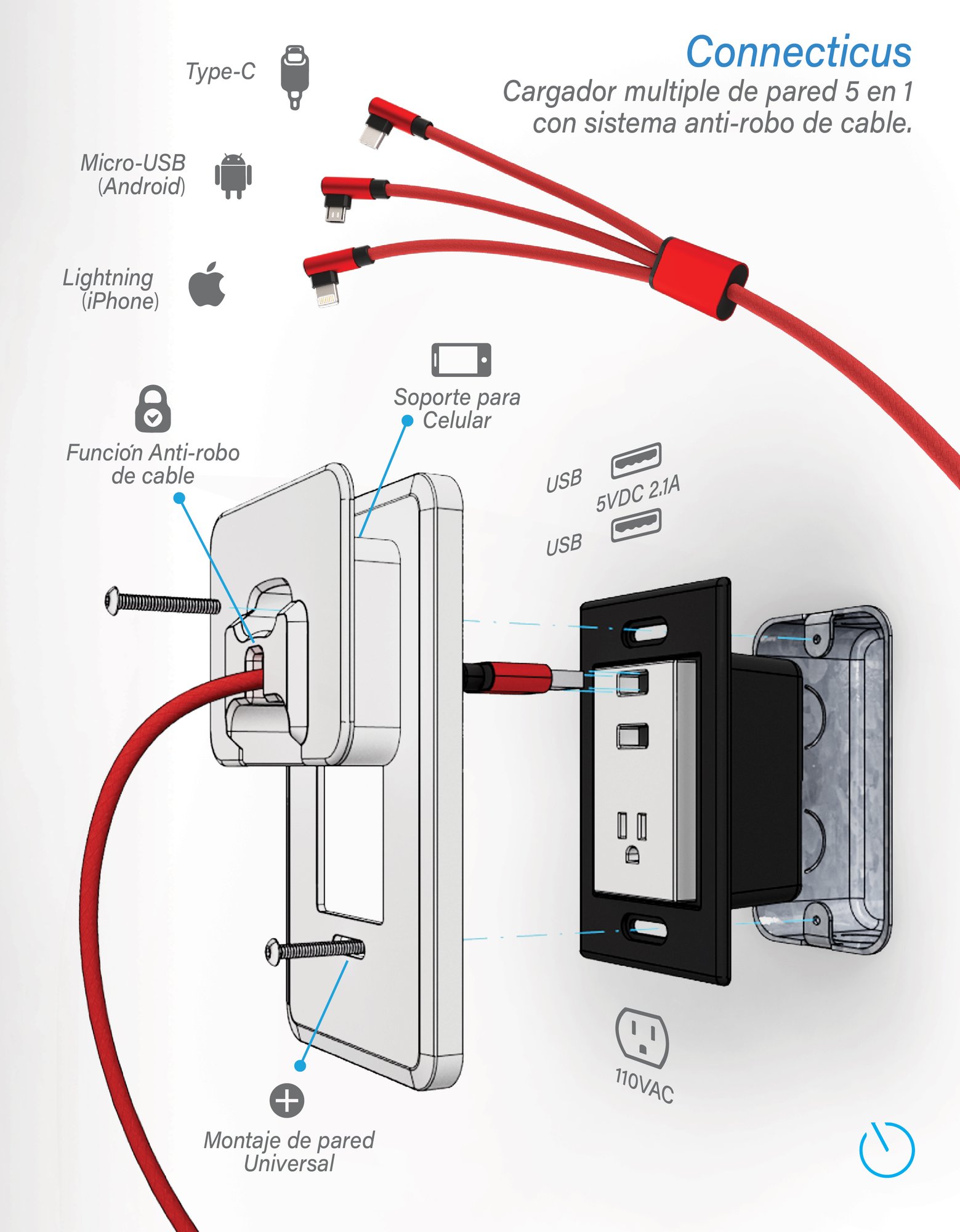 Connecticus
Cargador multiple de pared 5 en 1 con sistema anti-robo de cable.

Type-C

Micro-USB (Android)

Lightning (iPhone)

Soporte para Celular

Función Anti-robo de cable

USB

5VDC 2.1A

USB

110VAC

Montaje de pared Universal